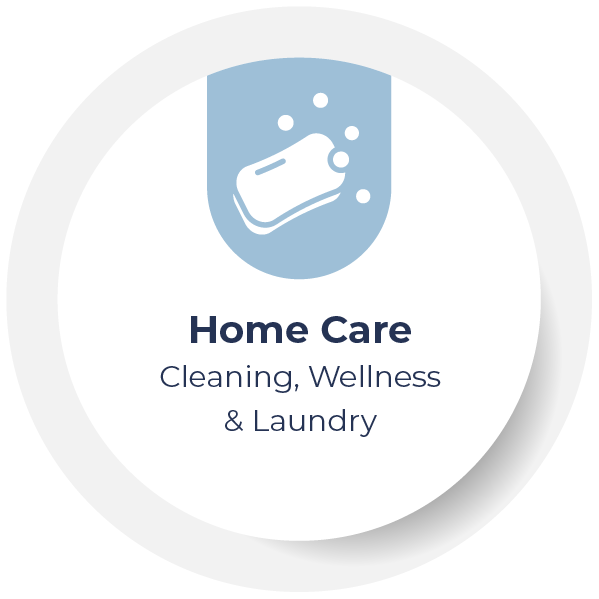 Home Care
Cleaning, Wellness & Laundry