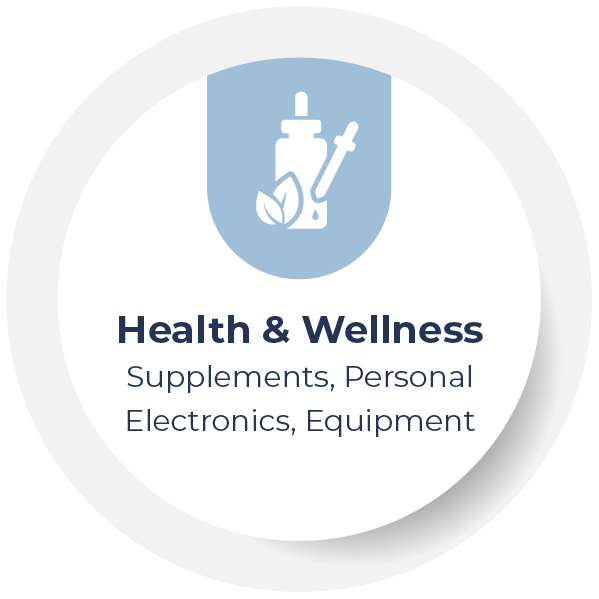 Health & Wellness
Supplements, Personal Electronics, Equipment